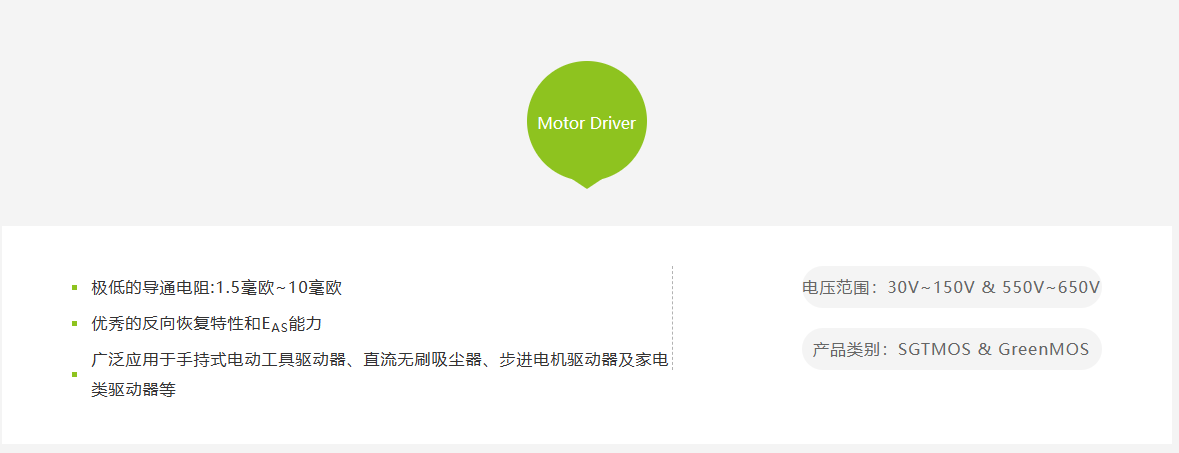 Motor Driver

- 极低的导通电阻:1.5毫欧~10毫欧
- 优秀的反向恢复特性和$E_{AS}$能力
- 广泛应用于手持式电动工具驱动器、直流无刷吸尘器、步进电机驱动器及家电类驱动器等

电压范围：30V~150V & 550V~650V

产品类别：SGTMOS & GreenMOS